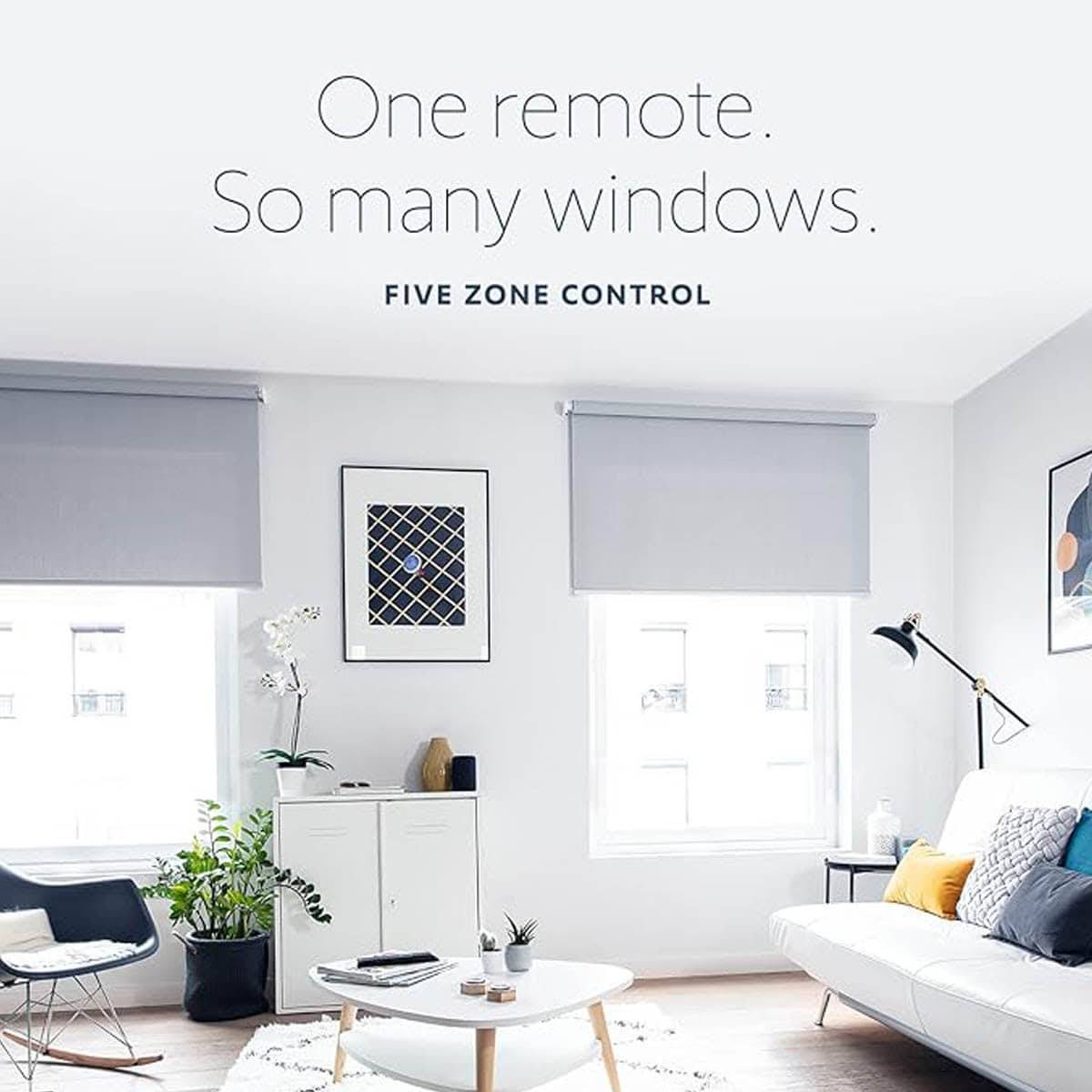 One remote.
So many windows.

FIVE ZONE CONTROL