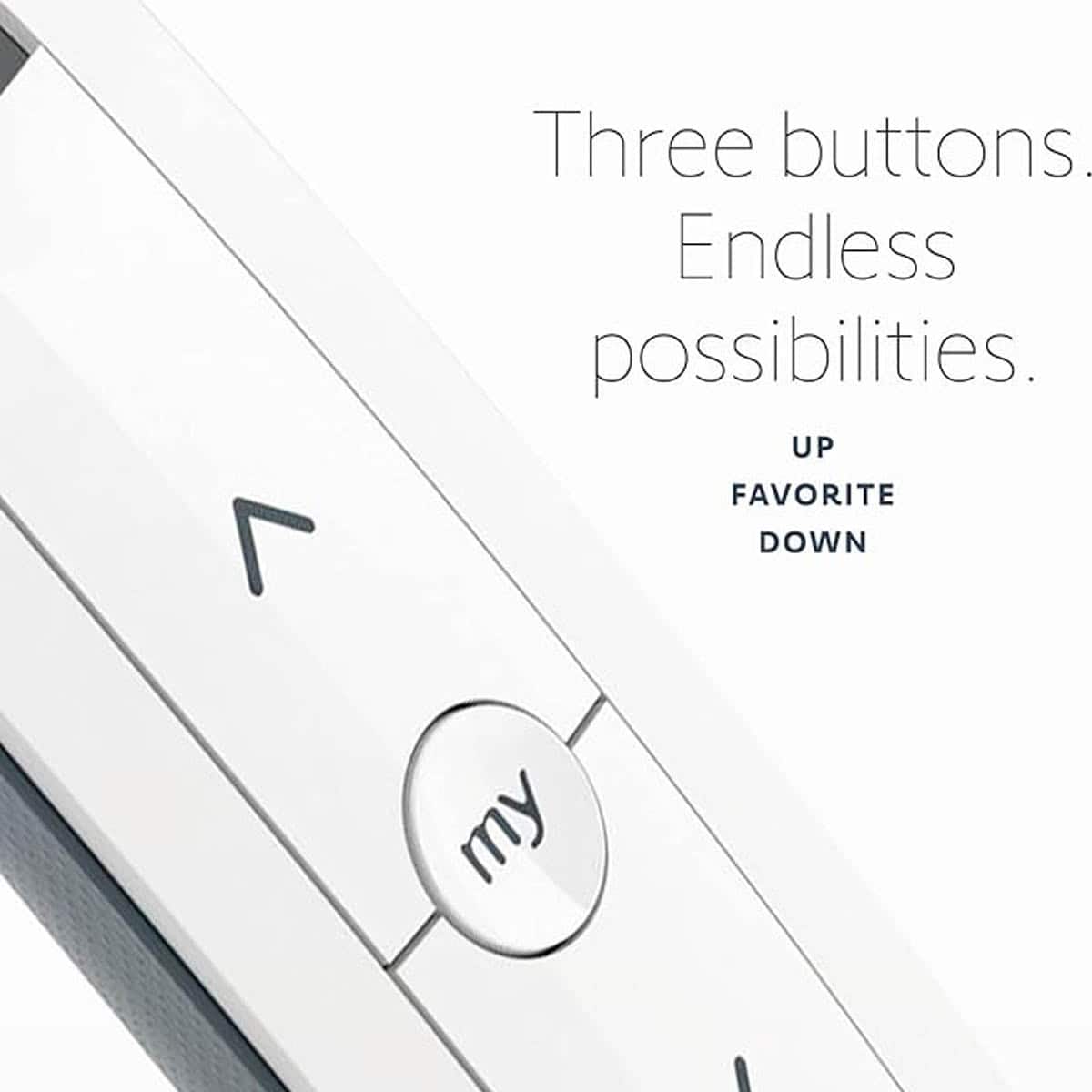 Three buttons. Endless possibilities.

UP
FAVORITE
DOWN

my