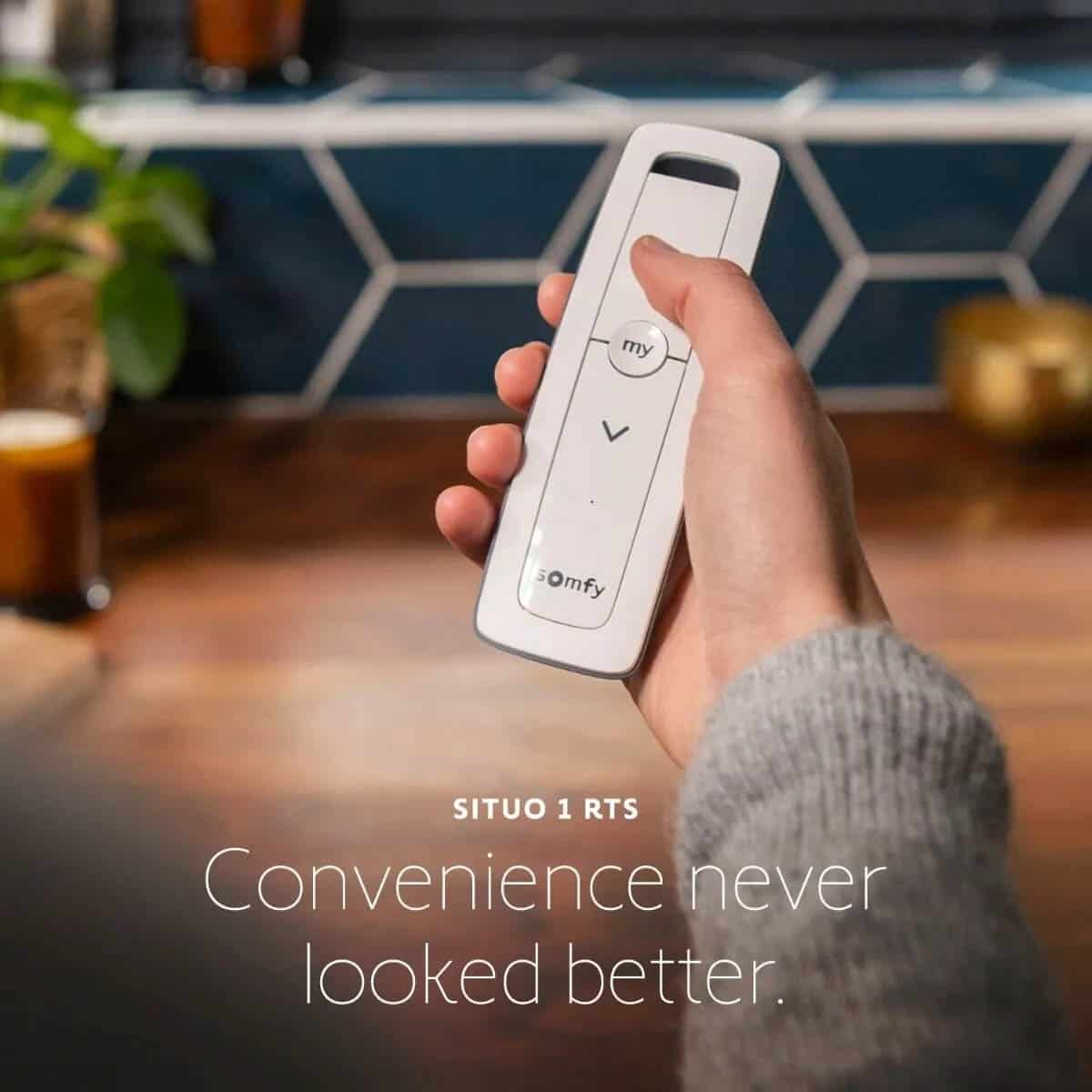 my

somfy

SITUO 1 RTS

Convenience never looked better.